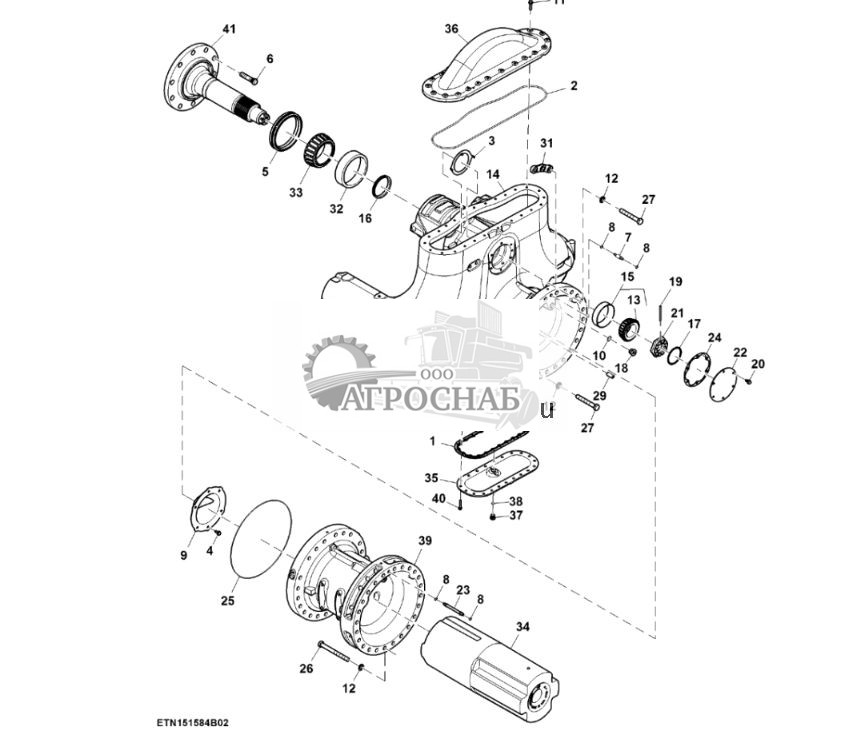 11
41
36
6
2
5
33
32
16
3
31
14
12
27
8
7
8
15
13
19
21
17
24
22
20
10
18
29
27
ООО
АГРОСНАБ
1
35
40
38
37
9
4
25
39
8
23
8
34
26
12
ETN151584B02